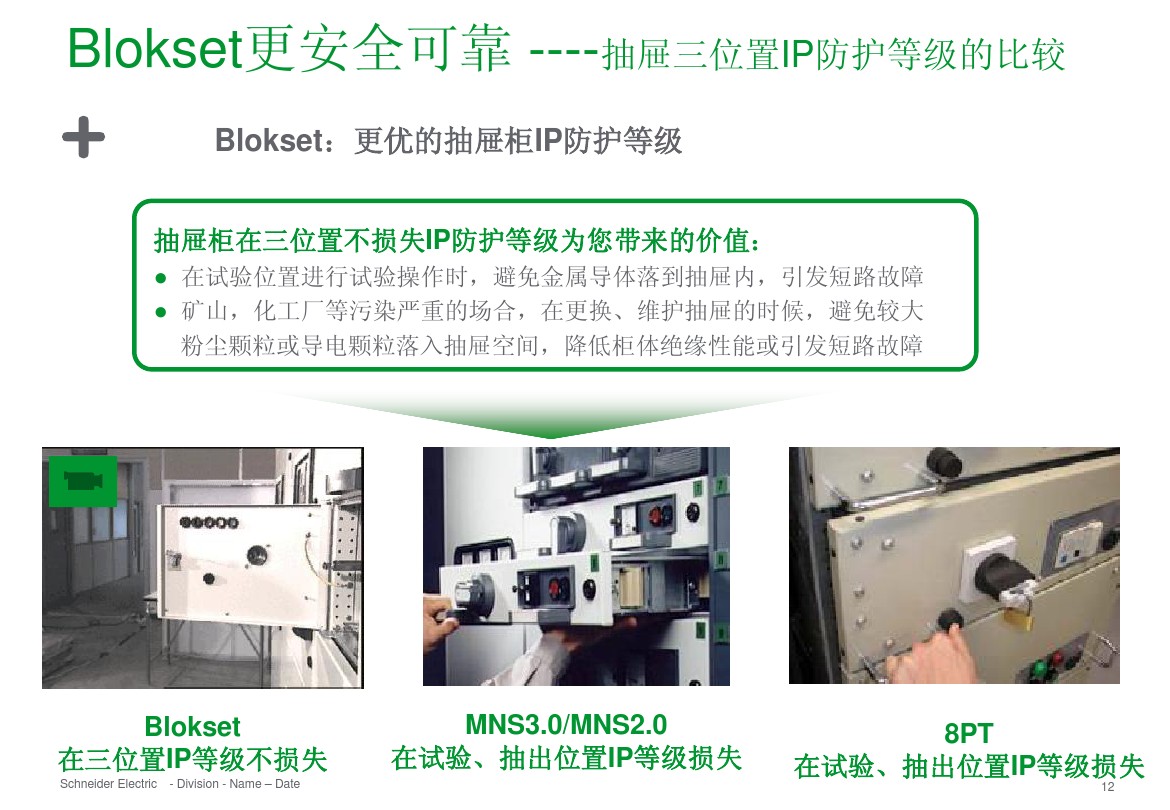 Blokset更安全可靠 ----抽屉三位置IP防护等级的比较

Blokset：更优的抽屉柜IP防护等级

抽屉柜在三位置不损失IP防护等级为您带来的价值：
● 在试验位置进行试验操作时，避免金属导体落到抽屉内，引发短路故障
● 矿山，化工厂等污染严重的场合，在更换、维护抽屉的时候，避免较大粉尘颗粒或导电颗粒落入抽屉空间，降低柜体绝缘性能或引发短路故障

Blokset
在三位置IP等级不损失

MNS3.0/MNS2.0
在试验、抽出位置IP等级损失

8PT
在试验、抽出位置IP等级损失

Schneider Electric - Division - Name – Date

12